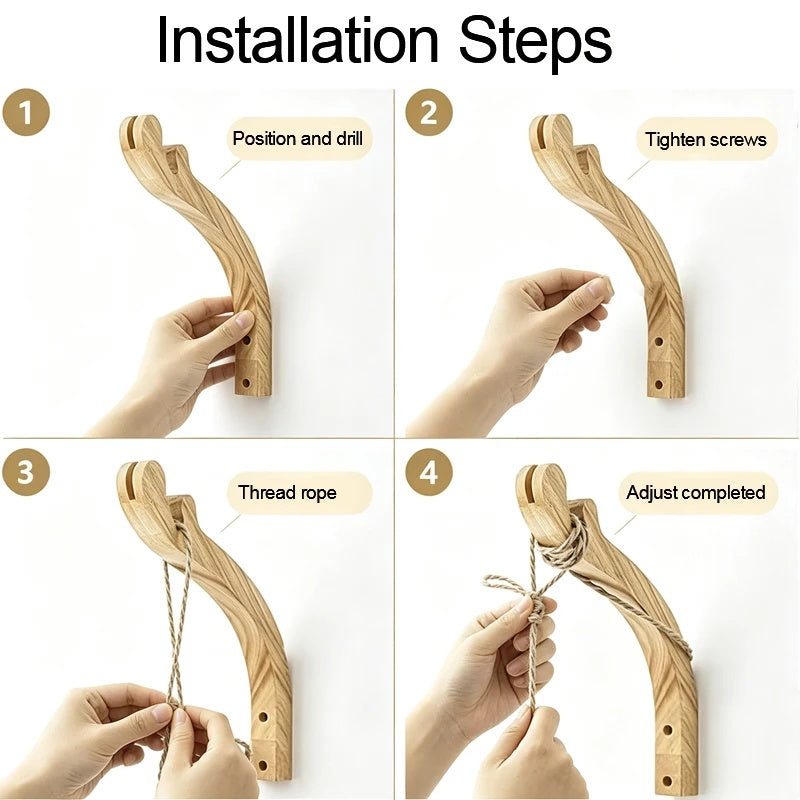 Installation Steps

1

Position and drill

2

Tighten screws

3

Thread rope

4

Adjust completed